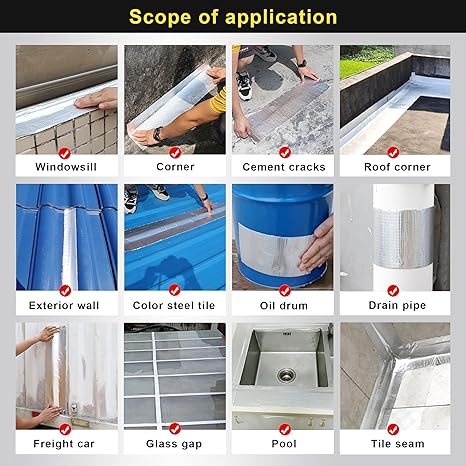 Scope of application

Windowsill

Corner

Cement cracks

Roof corner

Exterior wall

Color steel tile

Oil drum

Drain pipe

Freight car

Glass gap

Pool

Tile seam